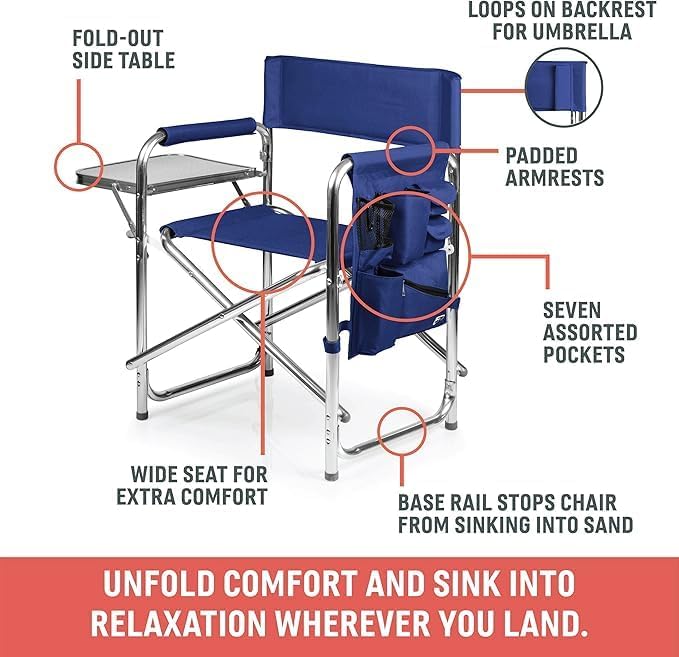 FOLD-OUT SIDE TABLE

LOOPS ON BACKREST FOR UMBRELLA

PADDED ARMRESTS

SEVEN ASSORTED POCKETS

WIDE SEAT FOR EXTRA COMFORT

BASE RAIL STOPS CHAIR FROM SINKING INTO SAND

UNFOLD COMFORT AND SINK INTO RELAXATION WHEREVER YOU LAND.