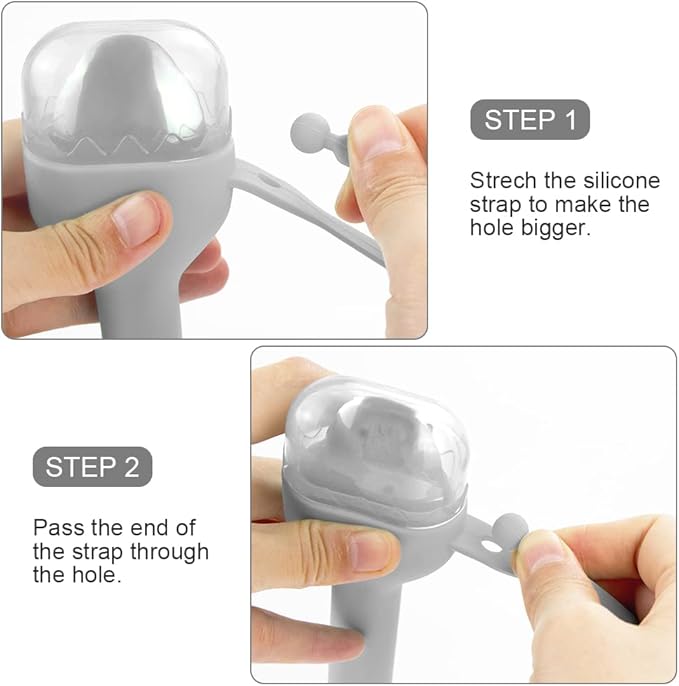 STEP 1

Strech the silicone strap to make the hole bigger.

STEP 2

Pass the end of the strap through the hole.