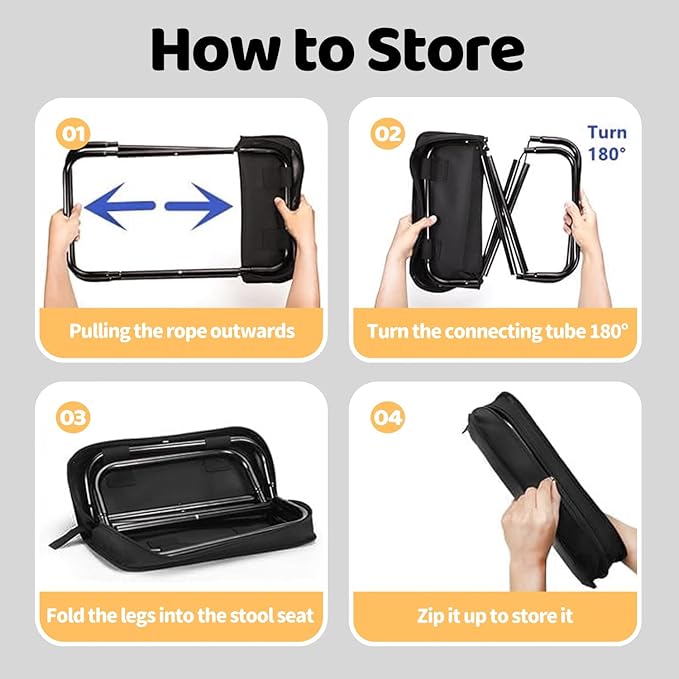 How to Store

01

Pulling the rope outwards

02

Turn 180°

Turn the connecting tube 180°

03

Fold the legs into the stool seat

04

Zip it up to store it