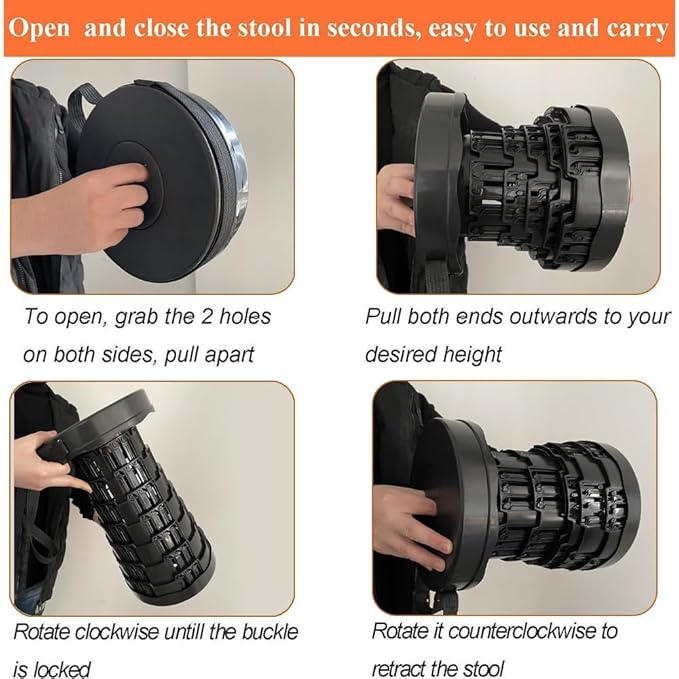 Open and close the stool in seconds, easy to use and carry

To open, grab the 2 holes on both sides, pull apart

Pull both ends outwards to your desired height

Rotate clockwise untill the buckle is locked

Rotate it counterclockwise to retract the stool