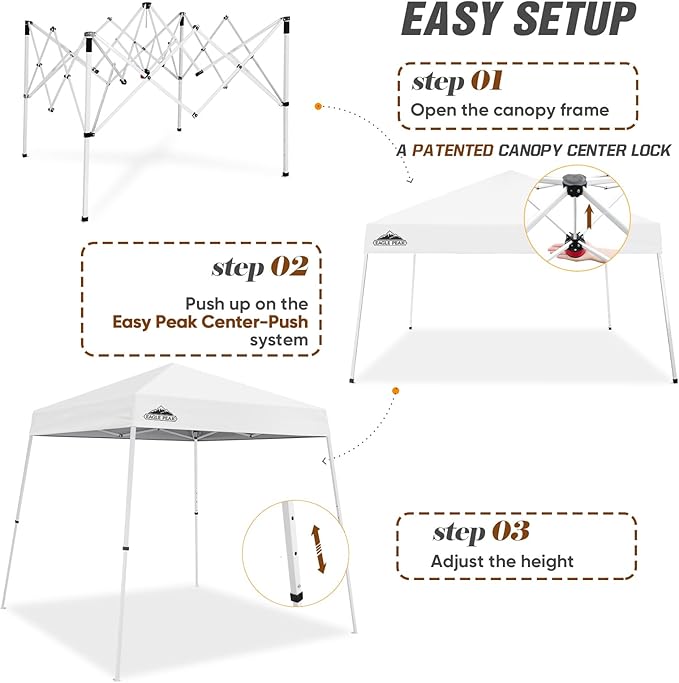 EASY SETUP

step 01
Open the canopy frame

A PATENTED CANOPY CENTER LOCK

EAGLE PEAK

step 02
Push up on the Easy Peak Center-Push system

EAGLE PEAK

step 03
Adjust the height