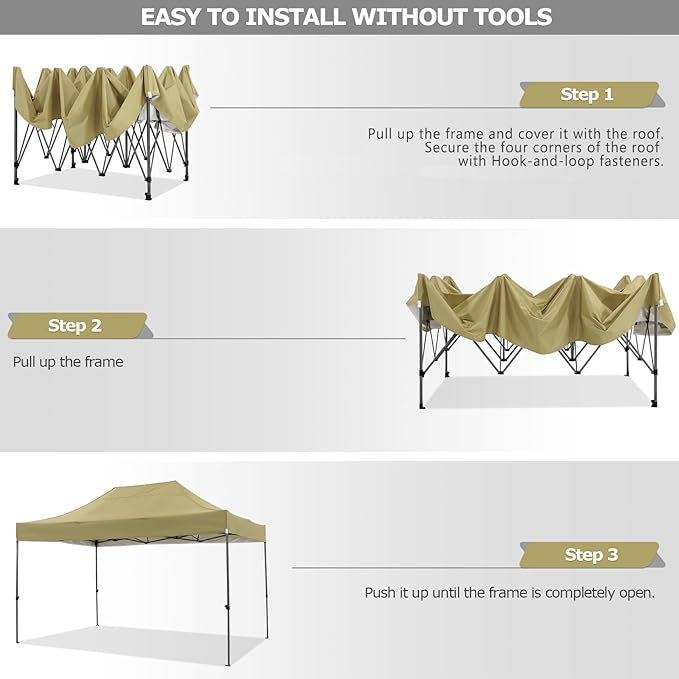 EASY TO INSTALL WITHOUT TOOLS

Step 1

Pull up the frame and cover it with the roof. Secure the four corners of the roof with Hook-and-loop fasteners.

Step 2

Pull up the frame

Step 3

Push it up until the frame is completely open.