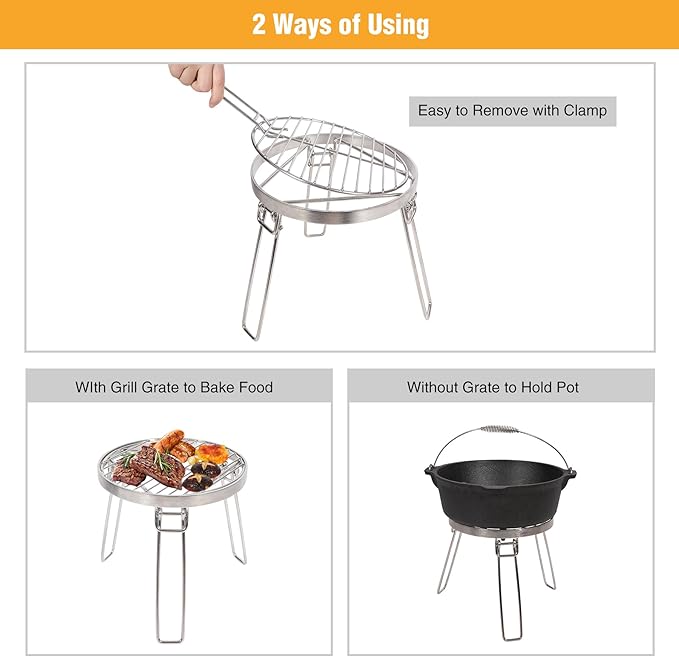 2 Ways of Using

Easy to Remove with Clamp

WIth Grill Grate to Bake Food

Without Grate to Hold Pot