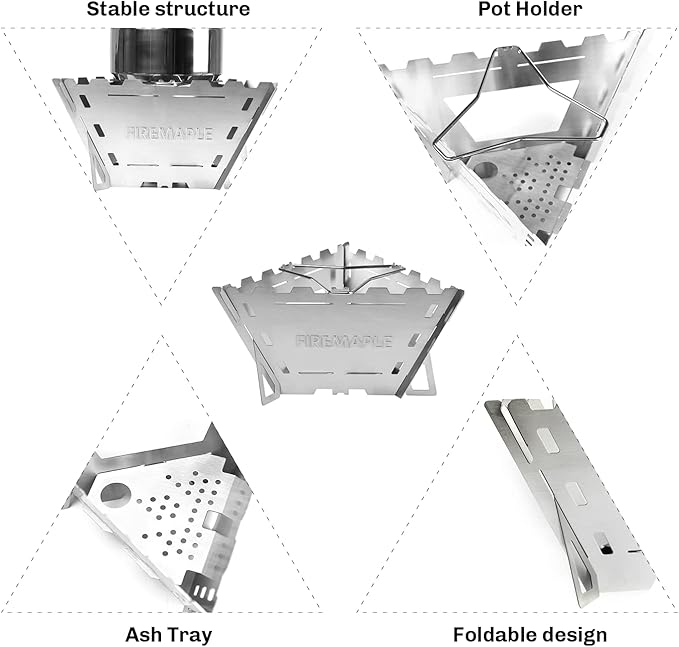 Stable structure

Pot Holder

FIREMAPLE

FIREMAPLE

Ash Tray

Foldable design