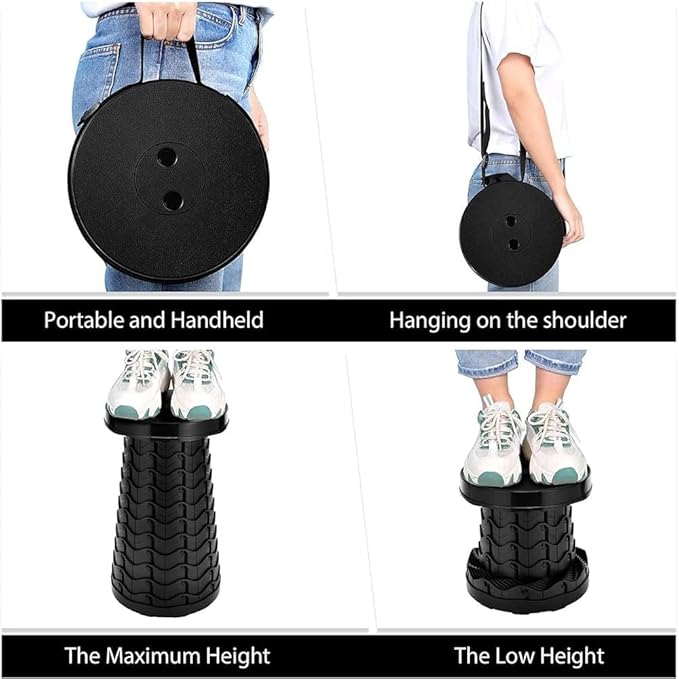 Portable and Handheld

Hanging on the shoulder

The Maximum Height

The Low Height