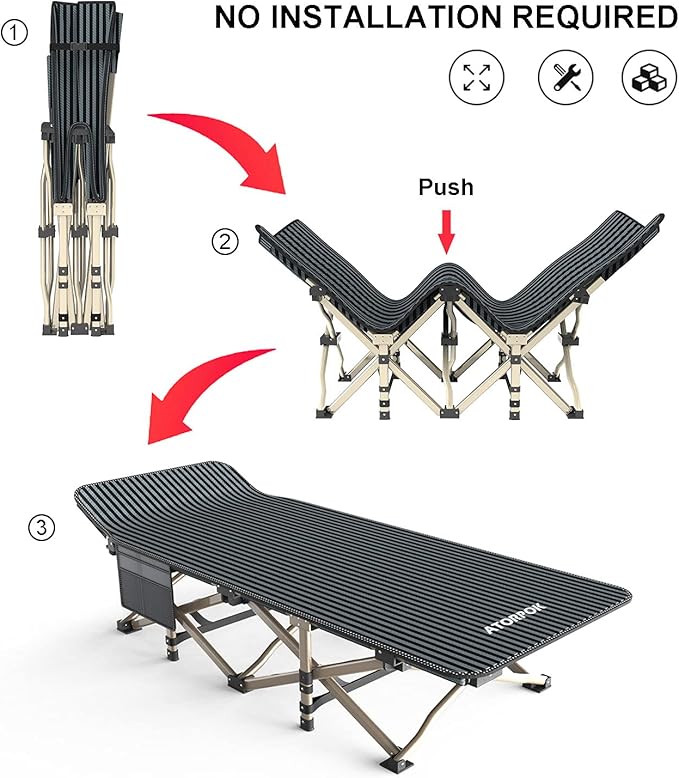 NO INSTALLATION REQUIRED

①

Push

②

③

ATORPOK