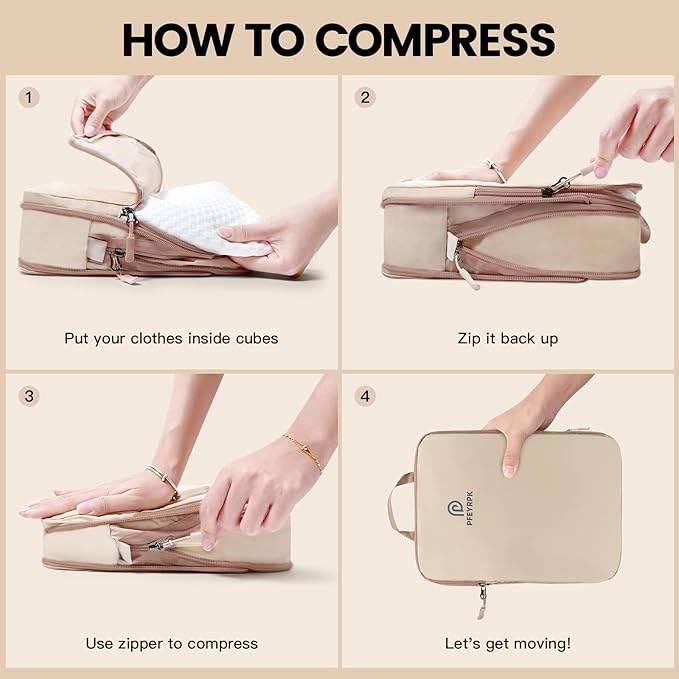 HOW TO COMPRESS

1

Put your clothes inside cubes

2

Zip it back up

3

Use zipper to compress

4

PFEYRPK

Let's get moving!