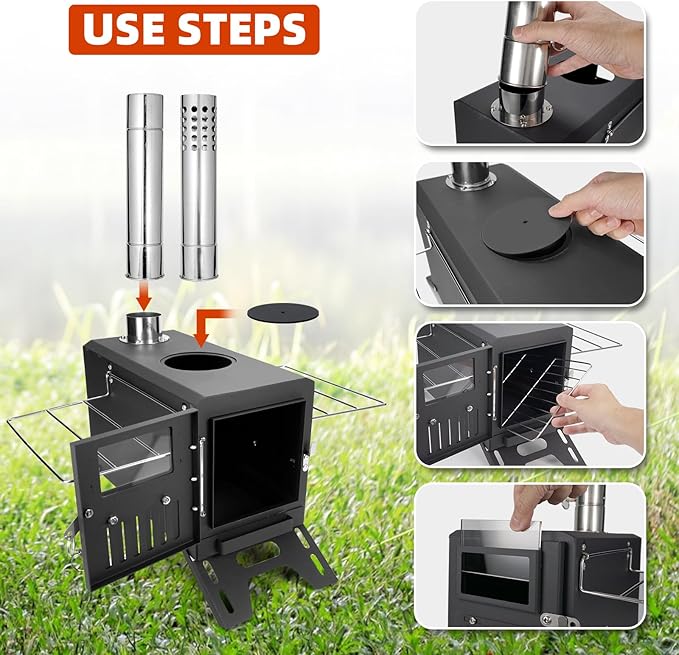 USE STEPS