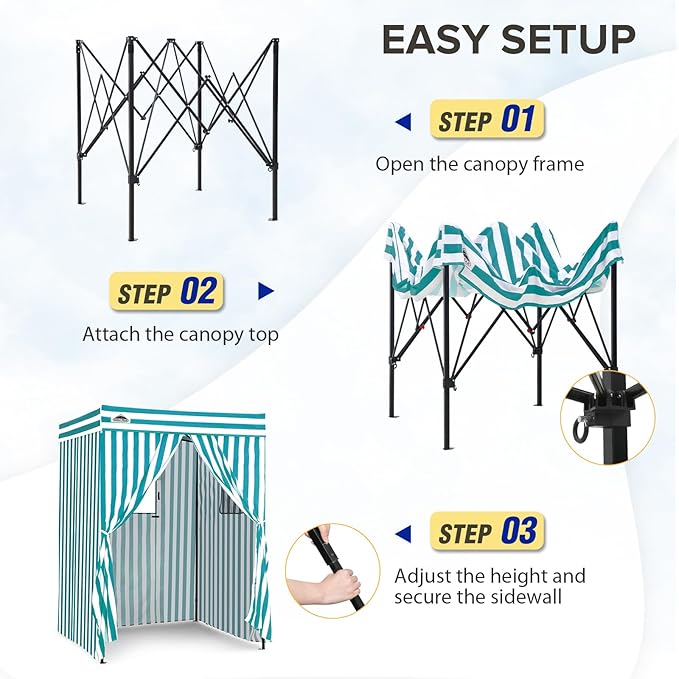 EASY SETUP

STEP 01

Open the canopy frame

STEP 02

Attach the canopy top

STEP 03

Adjust the height and secure the sidewall