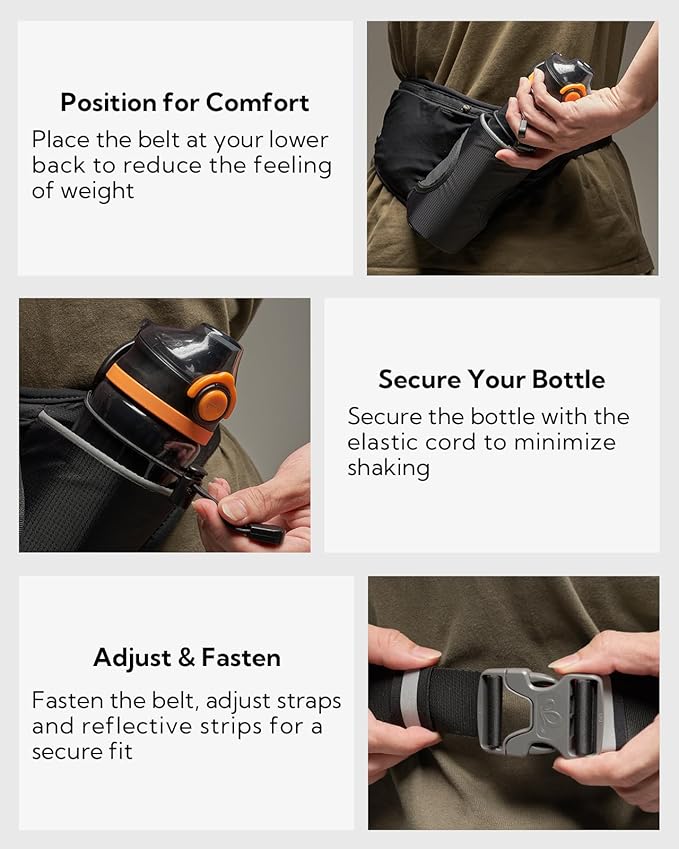 Position for Comfort
Place the belt at your lower back to reduce the feeling of weight

Secure Your Bottle
Secure the bottle with the elastic cord to minimize shaking

Adjust & Fasten
Fasten the belt, adjust straps and reflective strips for a secure fit