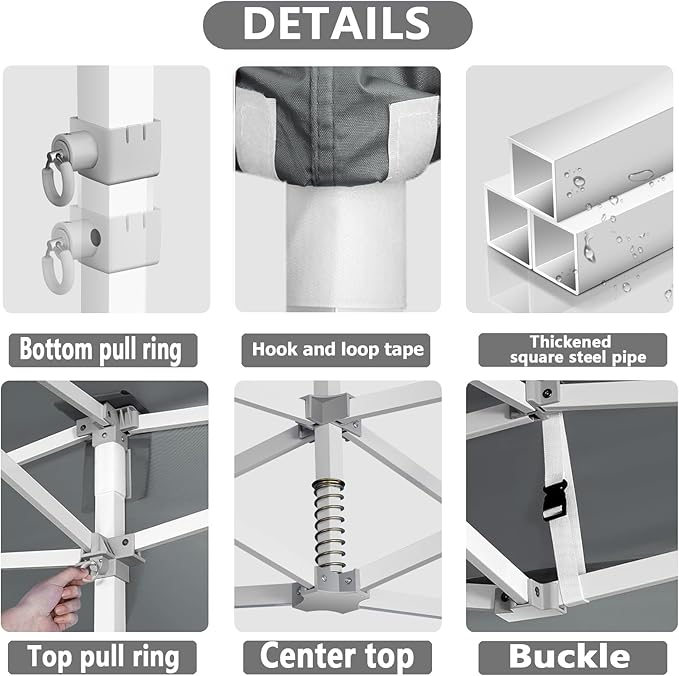 DETAILS

Bottom pull ring

Hook and loop tape

Thickened square steel pipe

Top pull ring

Center top

Buckle