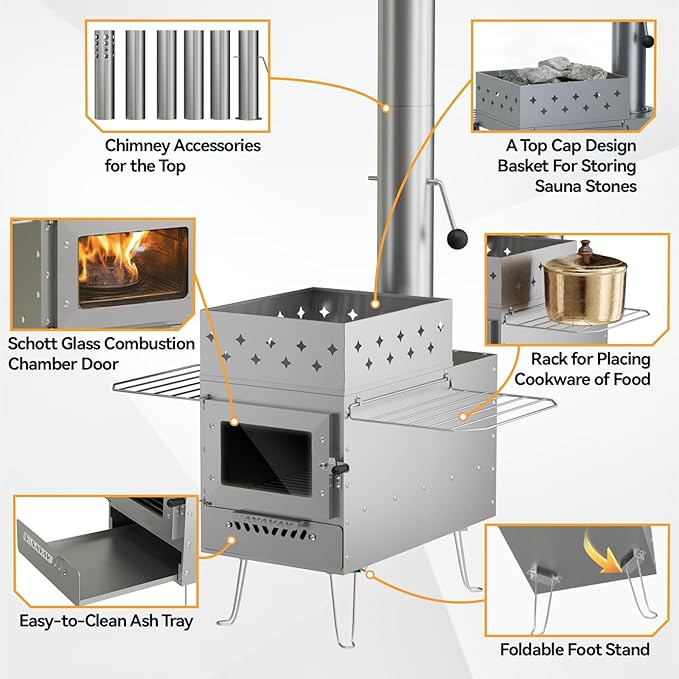 Chimney Accessories for the Top

A Top Cap Design Basket For Storing Sauna Stones

Schott Glass Combustion Chamber Door

Rack for Placing Cookware of Food

Easy-to-Clean Ash Tray

Foldable Foot Stand