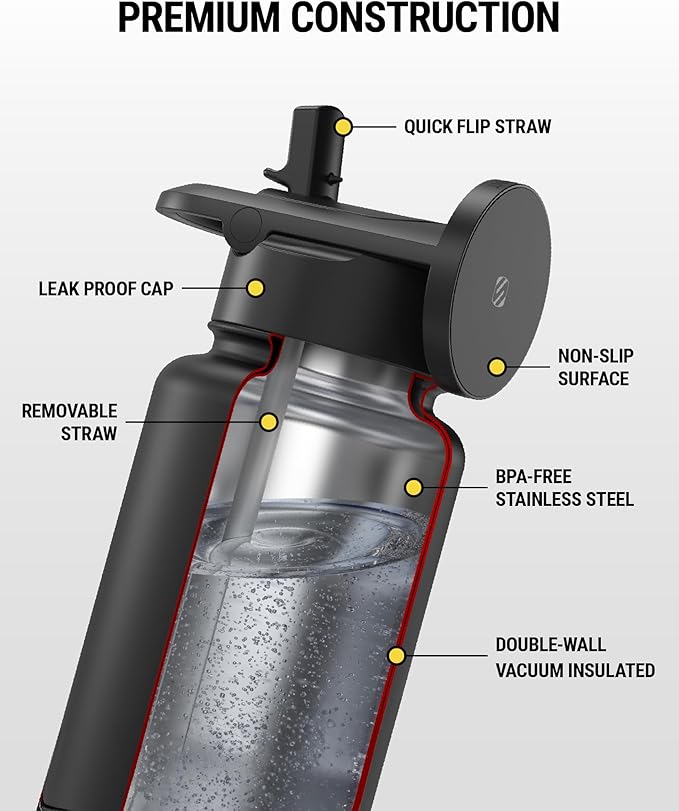 PREMIUM CONSTRUCTION

QUICK FLIP STRAW

LEAK PROOF CAP

NON-SLIP SURFACE

REMOVABLE STRAW

BPA-FREE STAINLESS STEEL

DOUBLE-WALL VACUUM INSULATED