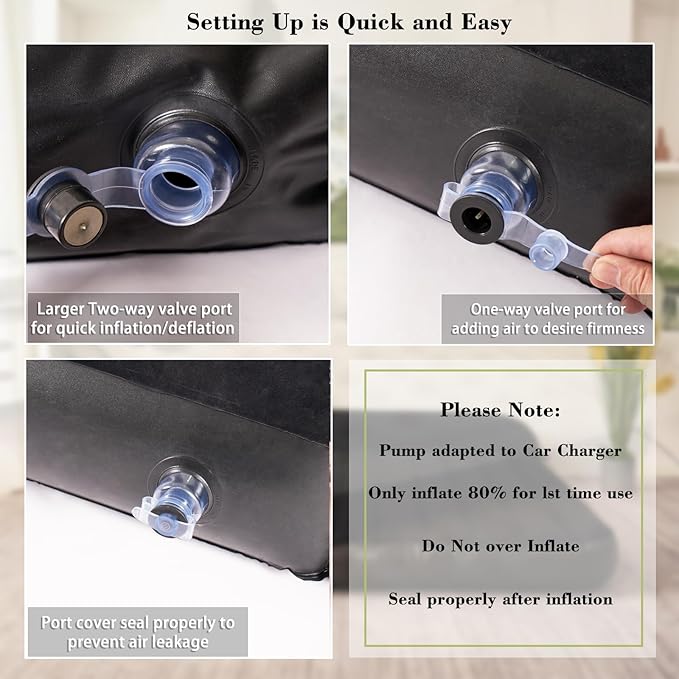 Setting Up is Quick and Easy

Larger Two-way valve port for quick inflation/deflation

One-way valve port for adding air to desire firmness

Port cover seal properly to prevent air leakage

Please Note:

Pump adapted to Car Charger

Only inflate 80% for lst time use

Do Not over Inflate

Seal properly after inflation