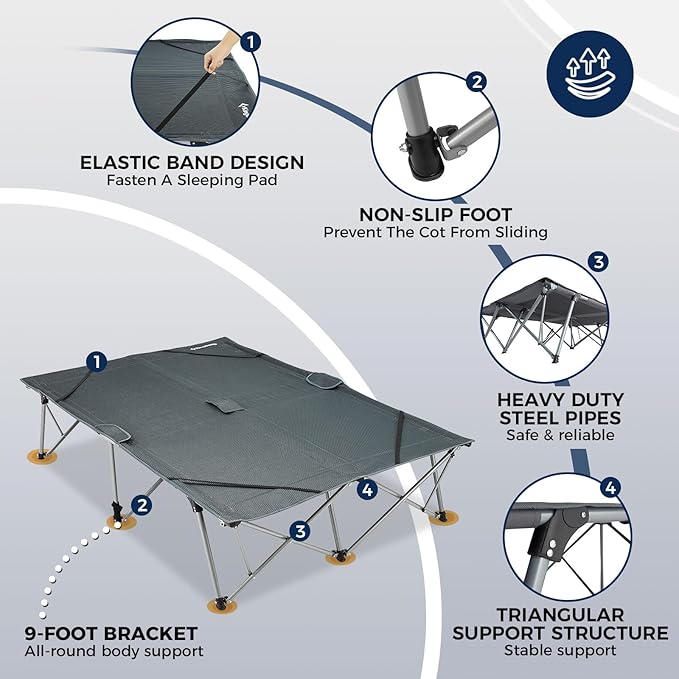 1

ELASTIC BAND DESIGN
Fasten A Sleeping Pad

2

NON-SLIP FOOT
Prevent The Cot From Sliding

3

HEAVY DUTY STEEL PIPES
Safe & reliable

4

TRIANGULAR SUPPORT STRUCTURE
Stable support

1
2
3
4

9-FOOT BRACKET
All-round body support