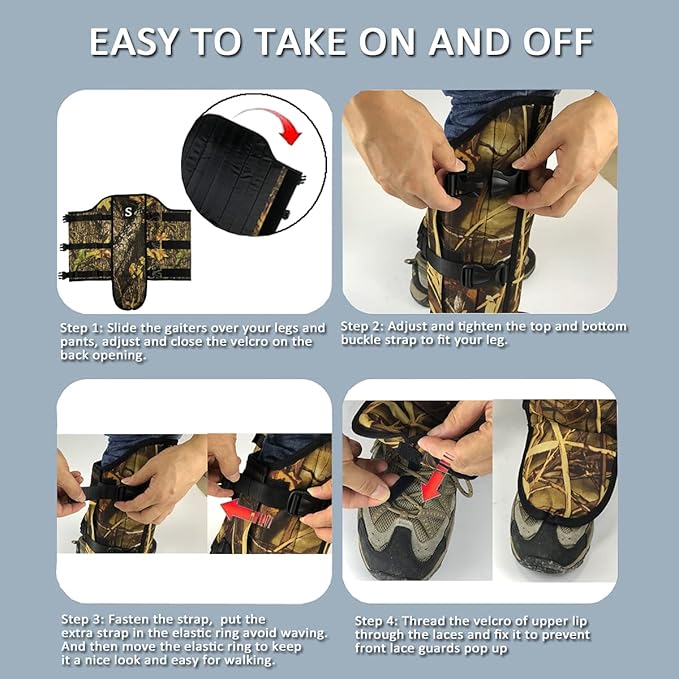 EASY TO TAKE ON AND OFF

S

Step 1: Slide the gaiters over your legs and pants, adjust and close the velcro on the back opening.

Step 2: Adjust and tighten the top and bottom buckle strap to fit your leg.

Step 3: Fasten the strap, put the extra strap in the elastic ring avoid waving. And then move the elastic ring to keep it a nice look and easy for walking.

Step 4: Thread the velcro of upper lip through the laces and fix it to prevent front lace guards pop up