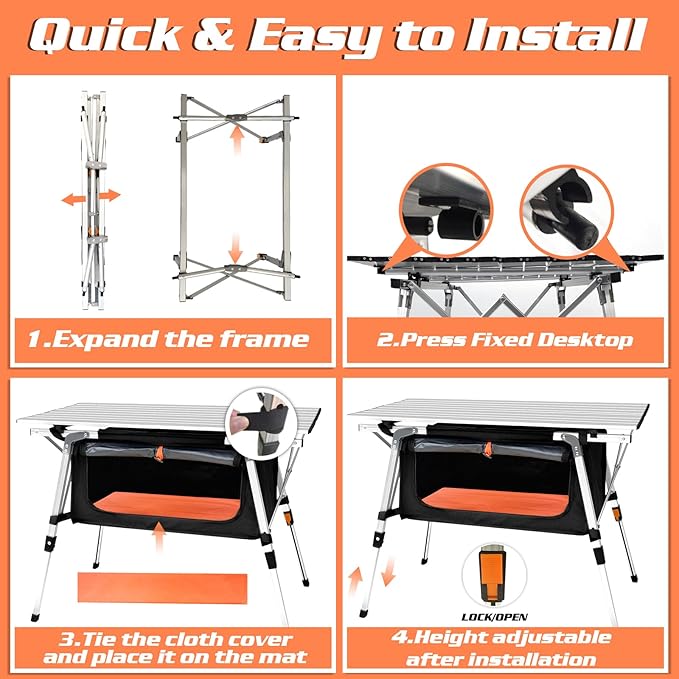 Quick & Easy to Install

1.Expand the frame

2.Press Fixed Desktop

3.Tie the cloth cover and place it on the mat

LOCK/OPEN

4.Height adjustable after installation