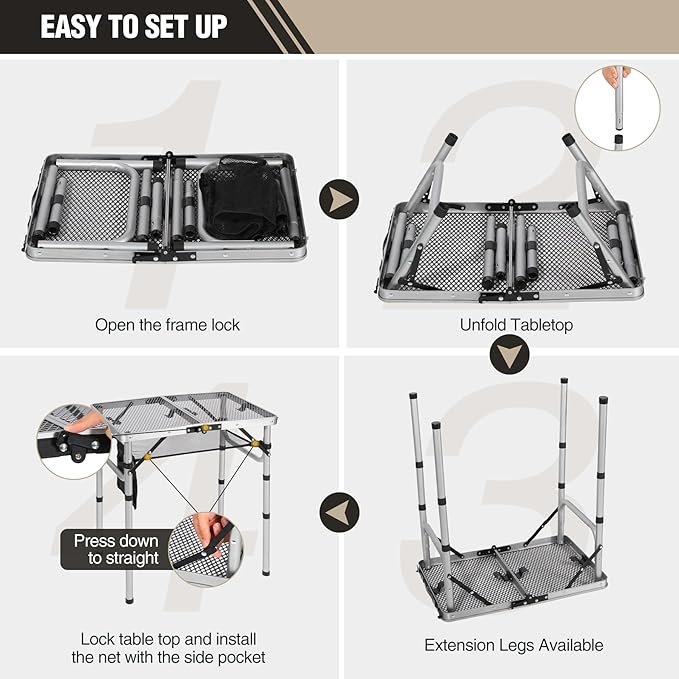 EASY TO SET UP

1

Open the frame lock

2

Unfold Tabletop

4

Press down to straight

Lock table top and install the net with the side pocket

3

Extension Legs Available