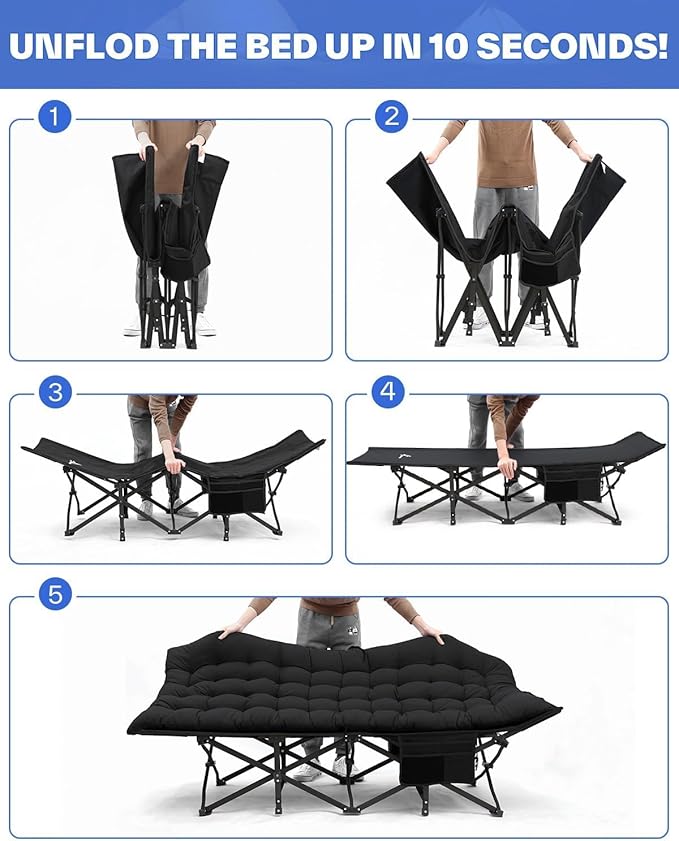 UNFLOD THE BED UP IN 10 SECONDS!

1

2

3

4

5