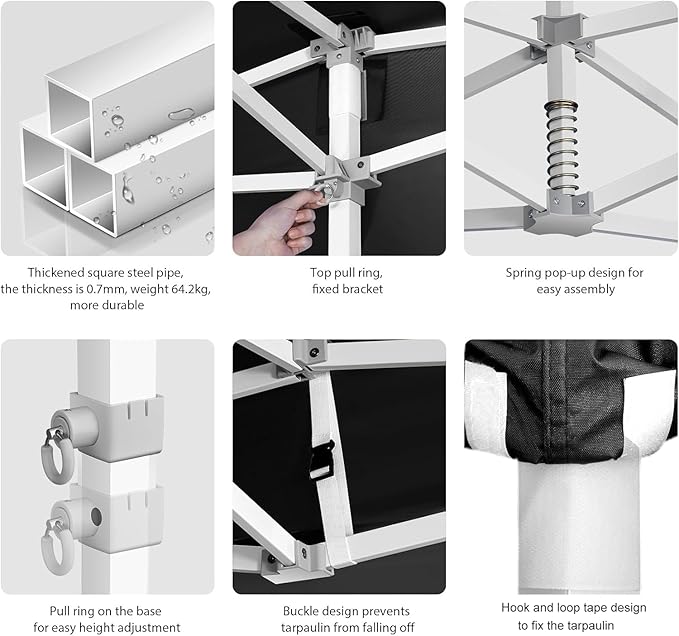 Thickened square steel pipe, the thickness is 0.7mm, weight 64.2kg, more durable

Top pull ring, fixed bracket

Spring pop-up design for easy assembly

Pull ring on the base for easy height adjustment

Buckle design prevents tarpaulin from falling off

Hook and loop tape design to fix the tarpaulin