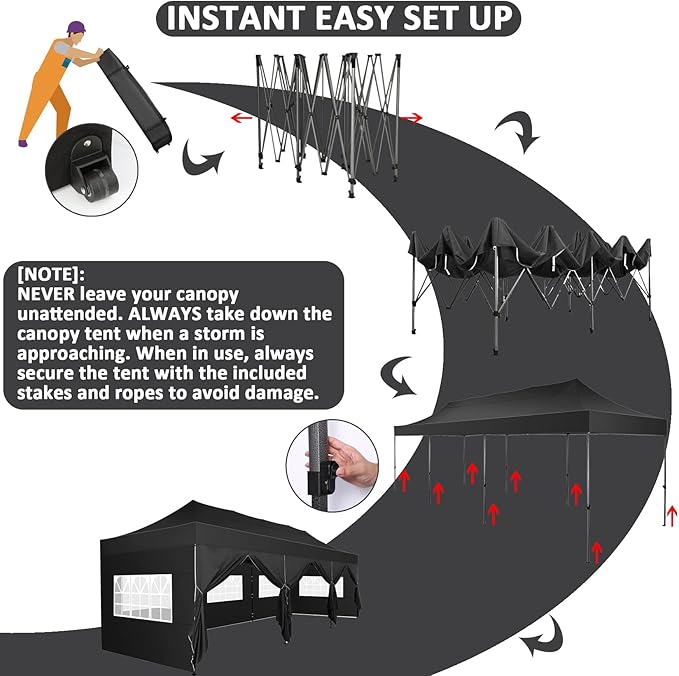 INSTANT EASY SET UP

[NOTE]:
NEVER leave your canopy unattended. ALWAYS take down the canopy tent when a storm is approaching. When in use, always secure the tent with the included stakes and ropes to avoid damage.