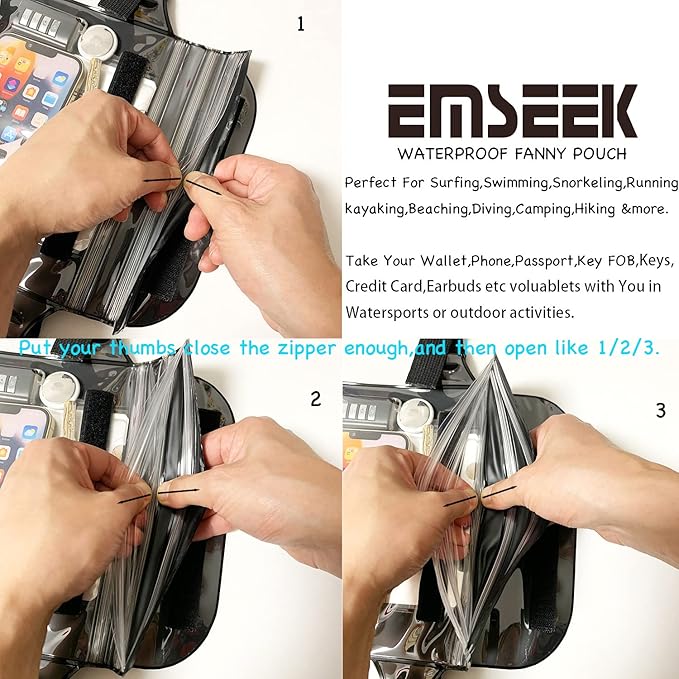 1

EMSEEK

WATERPROOF FANNY POUCH

Perfect For Surfing,Swimming,Snorkeling,Running kayaking,Beaching,Diving,Camping,Hiking &more.

Take Your Wallet,Phone,Passport,Key FOB,Keys, Credit Card,Earbuds etc voluablets with You in Watersports or outdoor activities.

Put your thumbs close the zipper enough,and then open like 1/2/3.

2

3