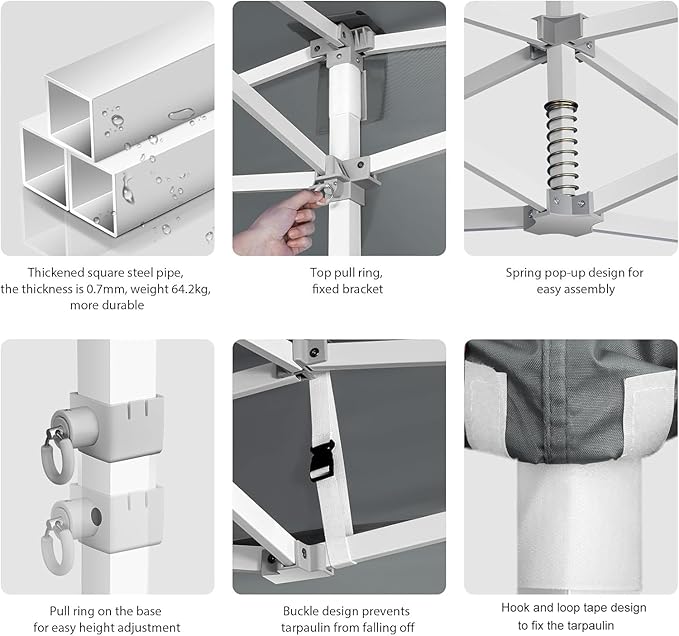 Thickened square steel pipe, the thickness is 0.7mm, weight 64.2kg, more durable

Top pull ring, fixed bracket

Spring pop-up design for easy assembly

Pull ring on the base for easy height adjustment

Buckle design prevents tarpaulin from falling off

Hook and loop tape design to fix the tarpaulin