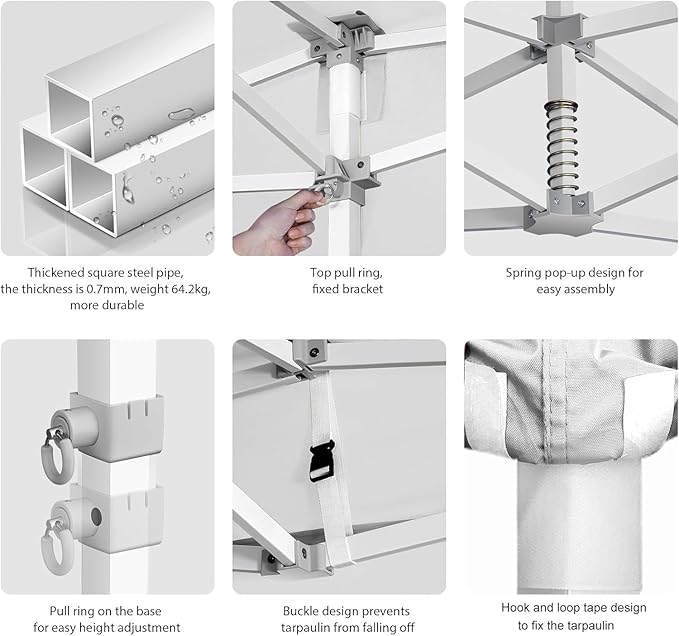 Thickened square steel pipe, the thickness is 0.7mm, weight 64.2kg, more durable

Top pull ring, fixed bracket

Spring pop-up design for easy assembly

Pull ring on the base for easy height adjustment

Buckle design prevents tarpaulin from falling off

Hook and loop tape design to fix the tarpaulin