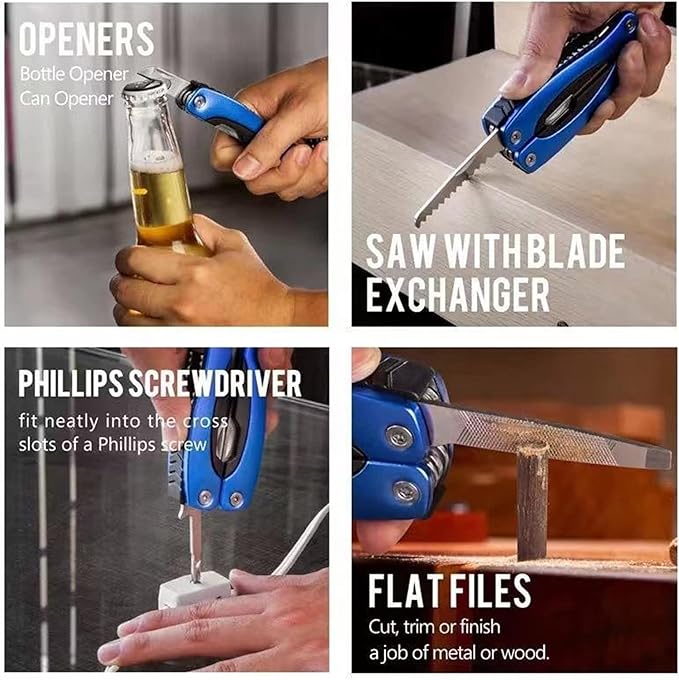 OPENERS
Bottle Opener
Can Opener

SAW WITH BLADE EXCHANGER

PHILLIPS SCREWDRIVER
fit neatly into the cross slots of a Phillips screw

FLAT FILES
Cut, trim or finish a job of metal or wood.