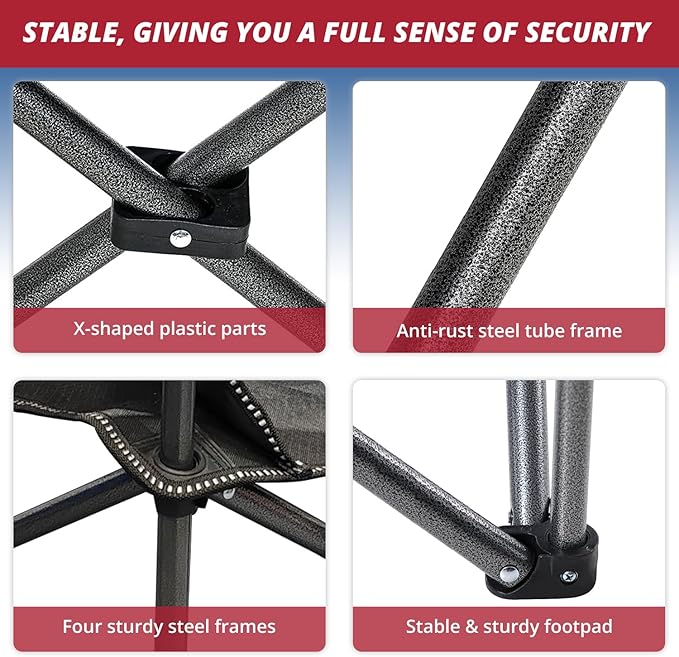 STABLE, GIVING YOU A FULL SENSE OF SECURITY

X-shaped plastic parts

Anti-rust steel tube frame

Four sturdy steel frames

Stable & sturdy footpad