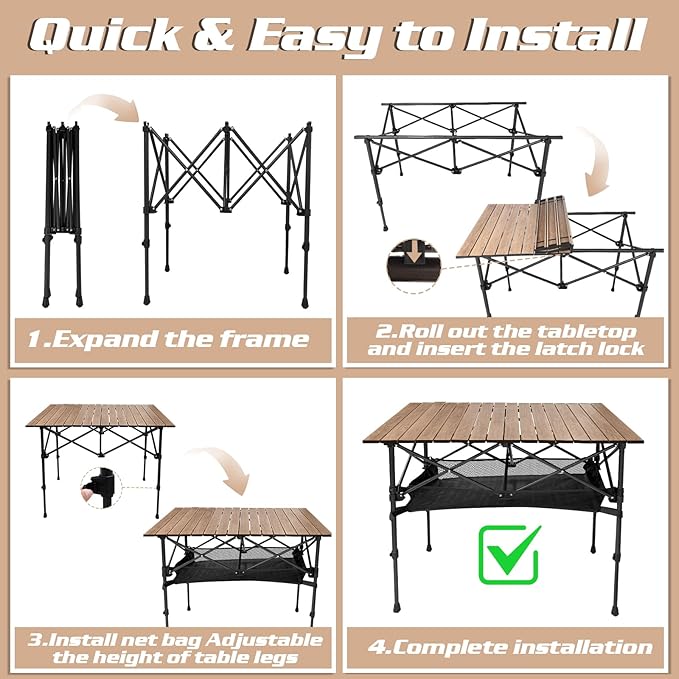 Quick & Easy to Install

1.Expand the frame

2.Roll out the tabletop and insert the latch lock

3.Install net bag Adjustable the height of table legs

4.Complete installation