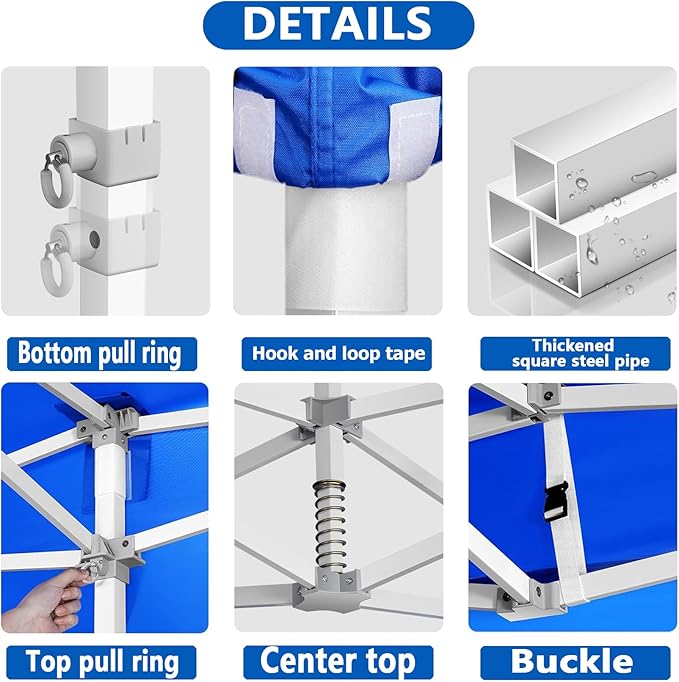 DETAILS

Bottom pull ring

Hook and loop tape

Thickened square steel pipe

Top pull ring

Center top

Buckle