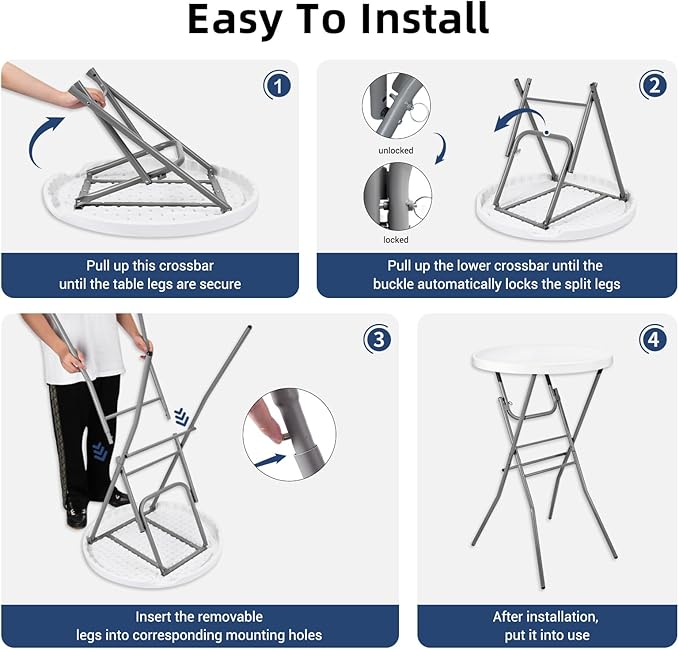 Easy To Install

1

Pull up this crossbar until the table legs are secure

2

unlocked

locked

Pull up the lower crossbar until the buckle automatically locks the split legs

3

Insert the removable legs into corresponding mounting holes

4

After installation, put it into use