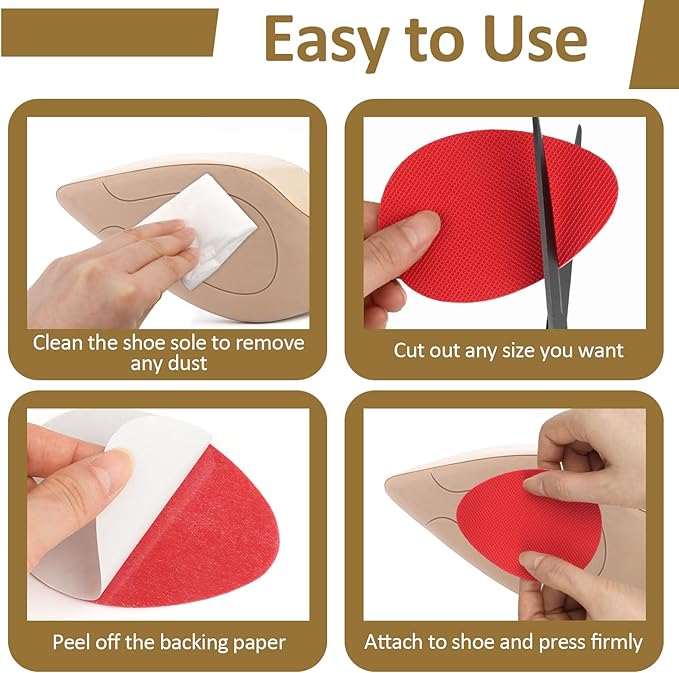 Easy to Use

Clean the shoe sole to remove any dust

Cut out any size you want

Peel off the backing paper

Attach to shoe and press firmly