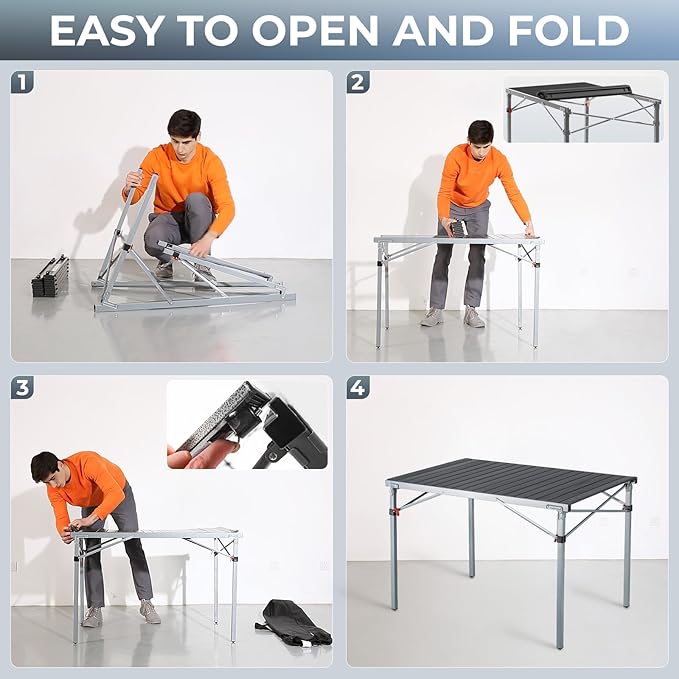 EASY TO OPEN AND FOLD

1

2

3

4