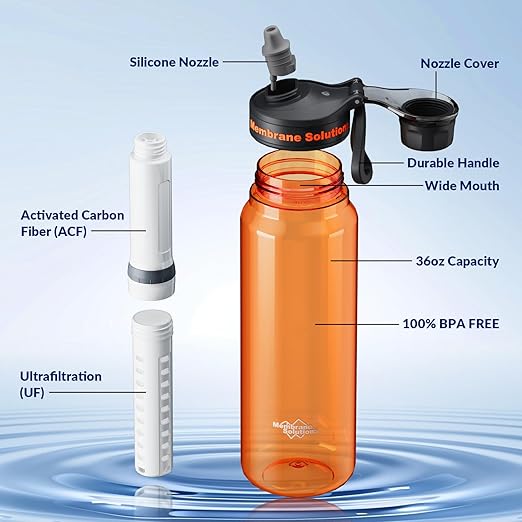 Silicone Nozzle

Nozzle Cover

Membrane Solutions

Durable Handle

Wide Mouth

Activated Carbon Fiber (ACF)

36oz Capacity

100% BPA FREE

Ultrafiltration (UF)

Membrane Solutions