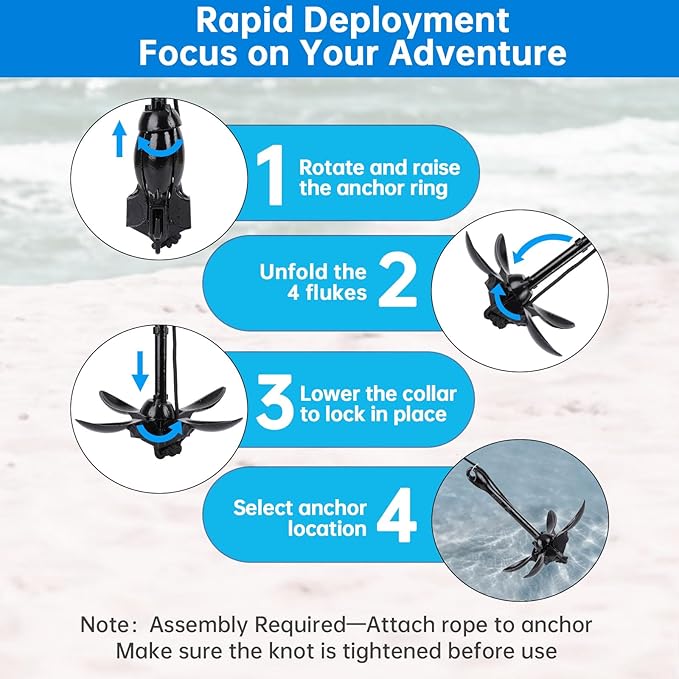 Rapid Deployment
Focus on Your Adventure

1 Rotate and raise the anchor ring

Unfold the 4 flukes 2

3 Lower the collar to lock in place

Select anchor location 4

Note: Assembly Required—Attach rope to anchor
Make sure the knot is tightened before use