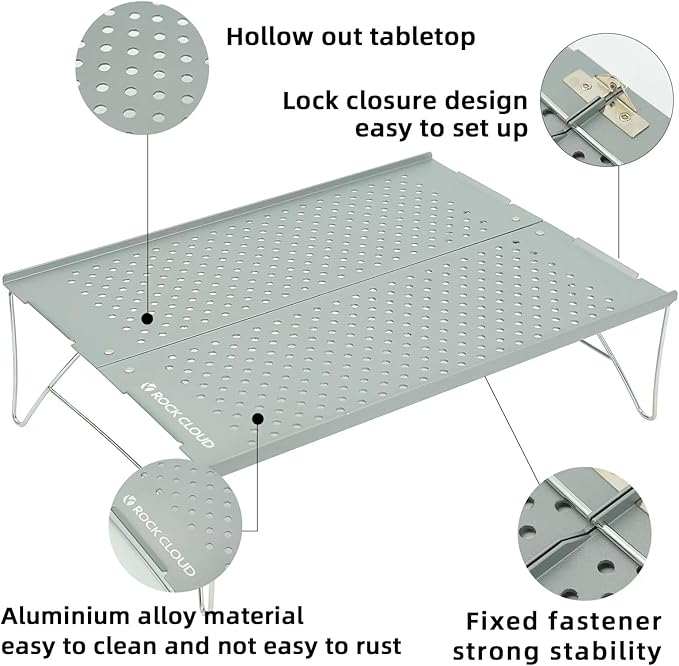 Hollow out tabletop

Lock closure design
easy to set up

ROCK CLOUD

ROCK CLOUD

Aluminium alloy material
easy to clean and not easy to rust

Fixed fastener
strong stability