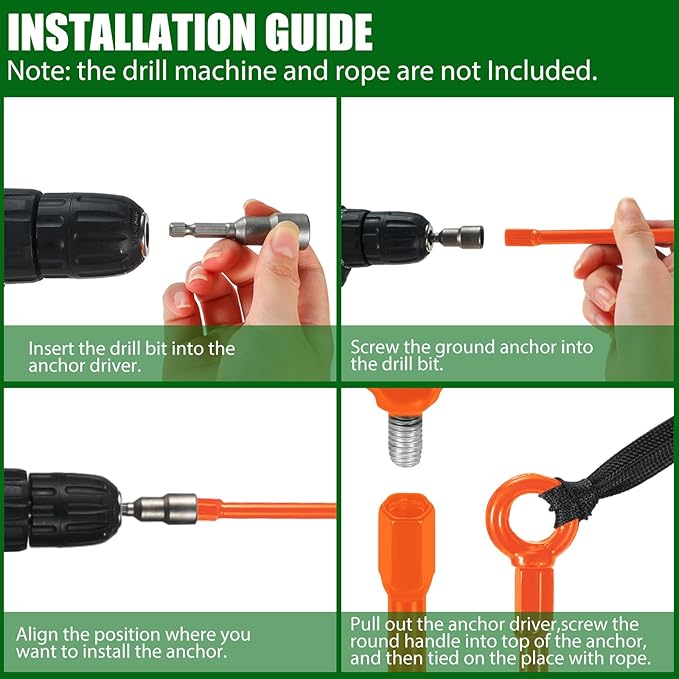 INSTALLATION GUIDE
Note: the drill machine and rope are not Included.

Insert the drill bit into the anchor driver.

Screw the ground anchor into the drill bit.

Align the position where you want to install the anchor.

Pull out the anchor driver,screw the round handle into top of the anchor, and then tied on the place with rope.