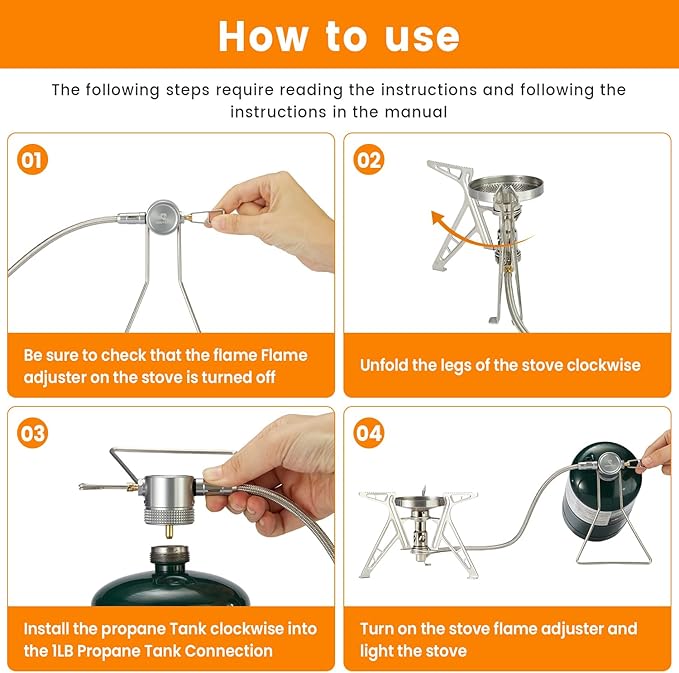 How to use

The following steps require reading the instructions and following the instructions in the manual

01

Be sure to check that the flame Flame adjuster on the stove is turned off

02

Unfold the legs of the stove clockwise

03

Install the propane Tank clockwise into the 1LB Propane Tank Connection

04

Turn on the stove flame adjuster and light the stove