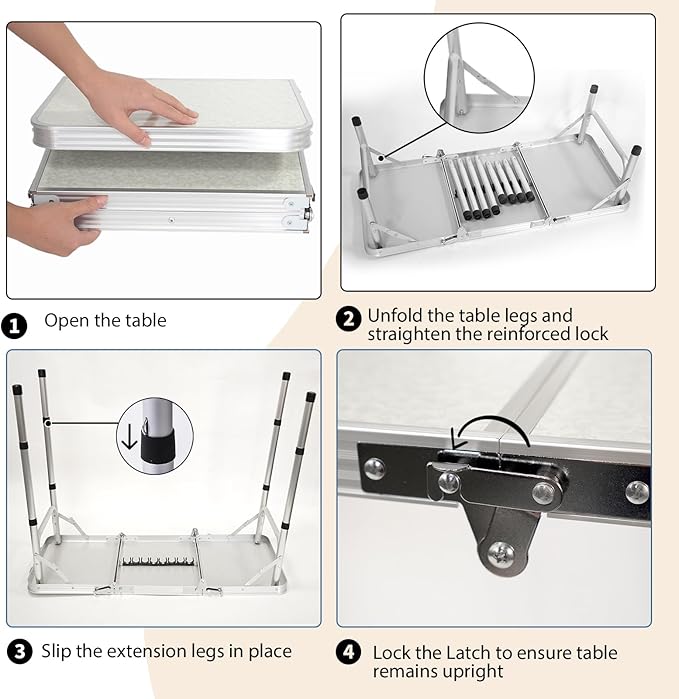 1 Open the table

2 Unfold the table legs and straighten the reinforced lock

3 Slip the extension legs in place

4 Lock the Latch to ensure table remains upright