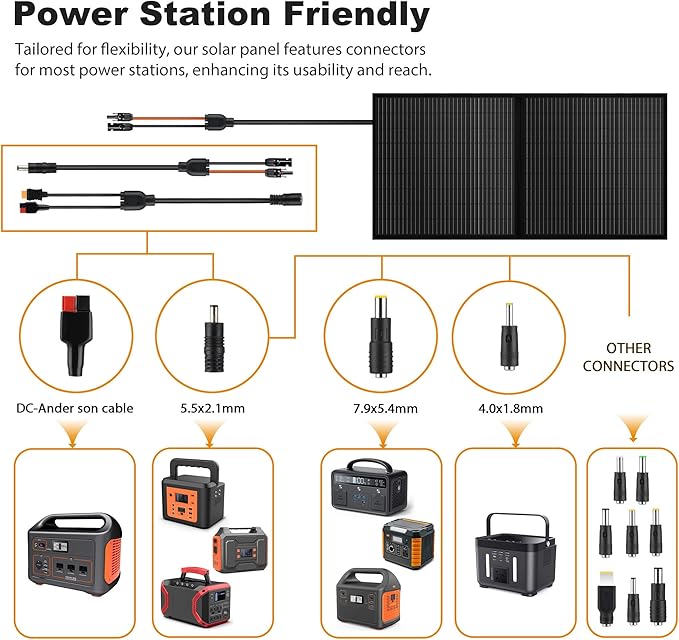 Power Station Friendly

Tailored for flexibility, our solar panel features connectors for most power stations, enhancing its usability and reach.

DC-Ander son cable

5.5x2.1mm

7.9x5.4mm

4.0x1.8mm

OTHER CONNECTORS