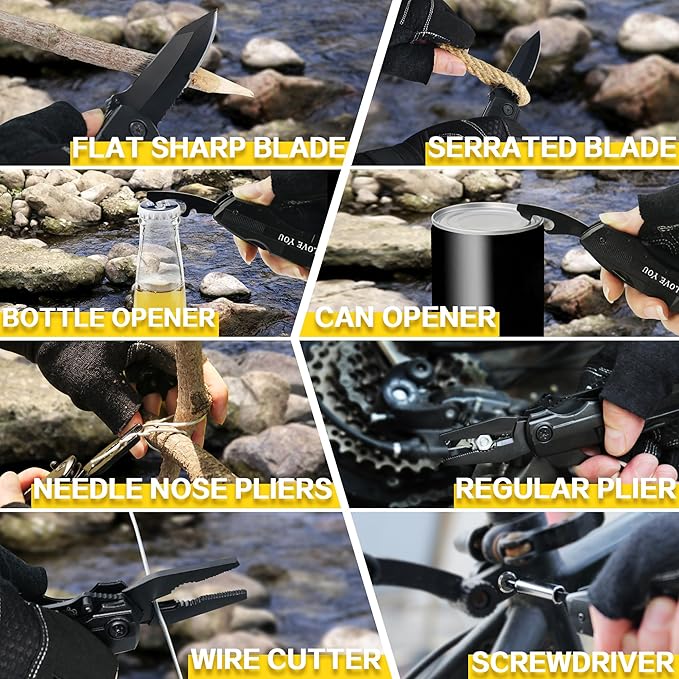 FLAT SHARP BLADE

SERRATED BLADE

LOVE YOU

BOTTLE OPENER

LOVE YOU

CAN OPENER

NEEDLE NOSE PLIERS

REGULAR PLIER

WIRE CUTTER

SCREWDRIVER