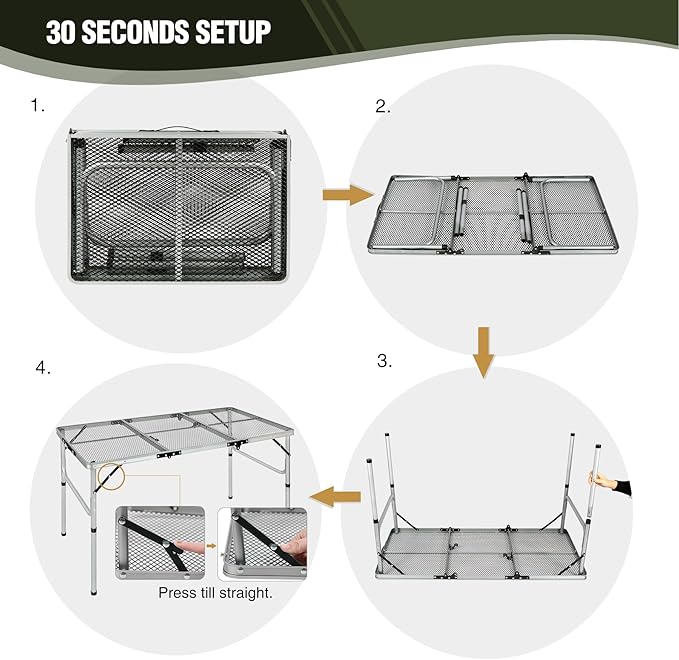 30 SECONDS SETUP

1.

2.

3.

4.

Press till straight.