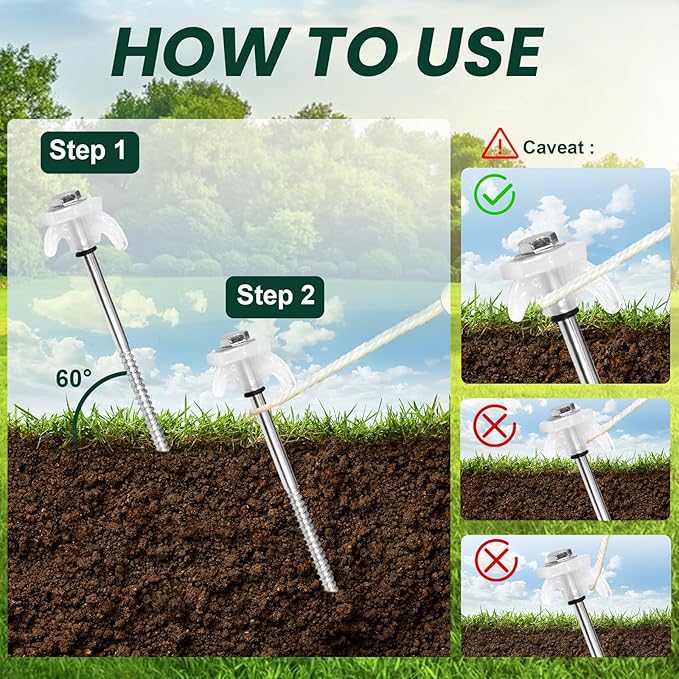 HOW TO USE

Step 1

60°

Step 2

Caveat :