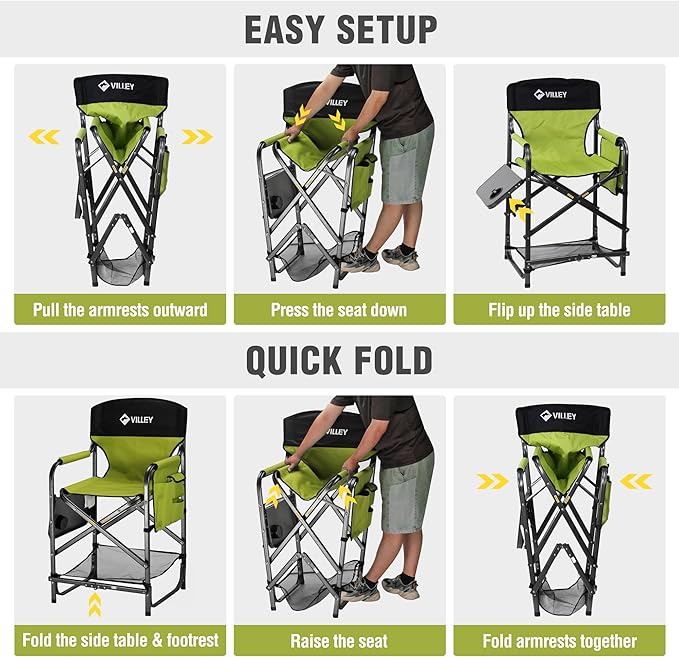 EASY SETUP

VILLEY

Pull the armrests outward

VILLEY

Press the seat down

VILLEY

Flip up the side table

QUICK FOLD

VILLEY

Fold the side table & footrest

VILLEY

Raise the seat

VILLEY

Fold armrests together