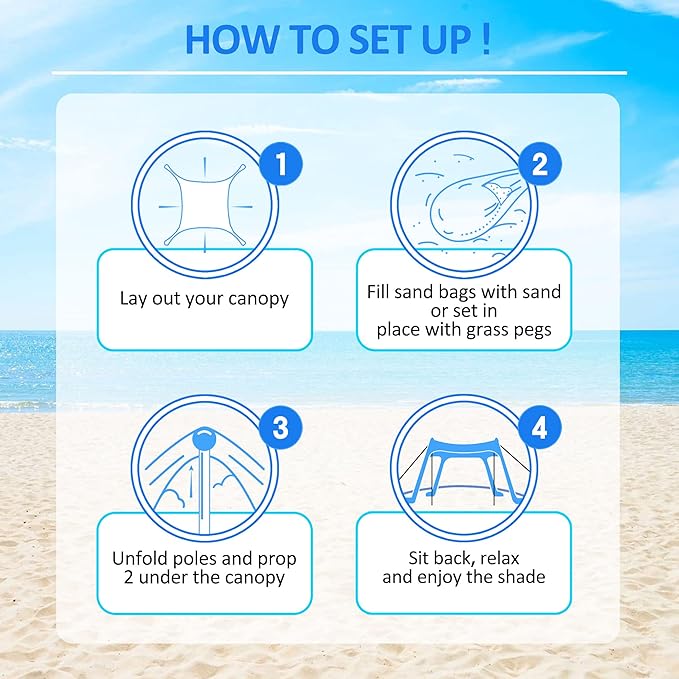 HOW TO SET UP !

1

Lay out your canopy

2

Fill sand bags with sand or set in place with grass pegs

3

Unfold poles and prop 2 under the canopy

4

Sit back, relax and enjoy the shade