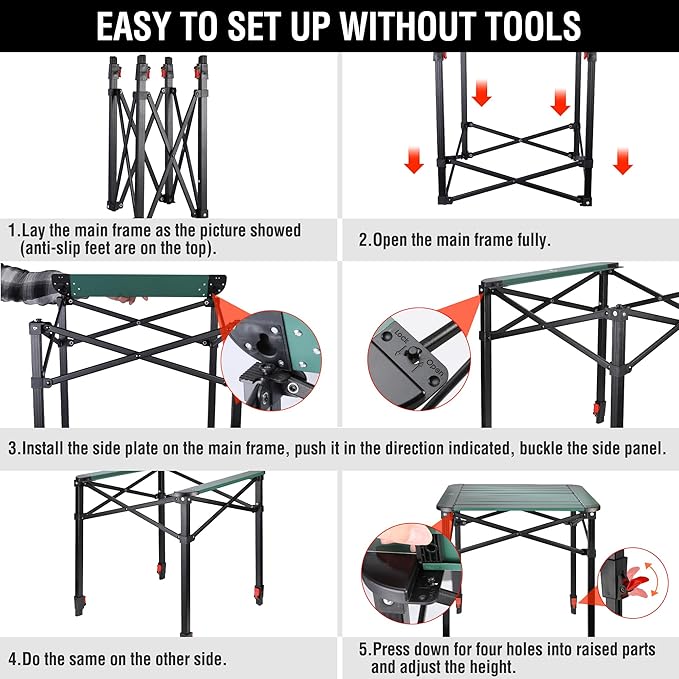 EASY TO SET UP WITHOUT TOOLS

1.Lay the main frame as the picture showed (anti-slip feet are on the top).

2.Open the main frame fully.

Lock
Open

3.Install the side plate on the main frame, push it in the direction indicated, buckle the side panel.

4.Do the same on the other side.

5.Press down for four holes into raised parts and adjust the height.