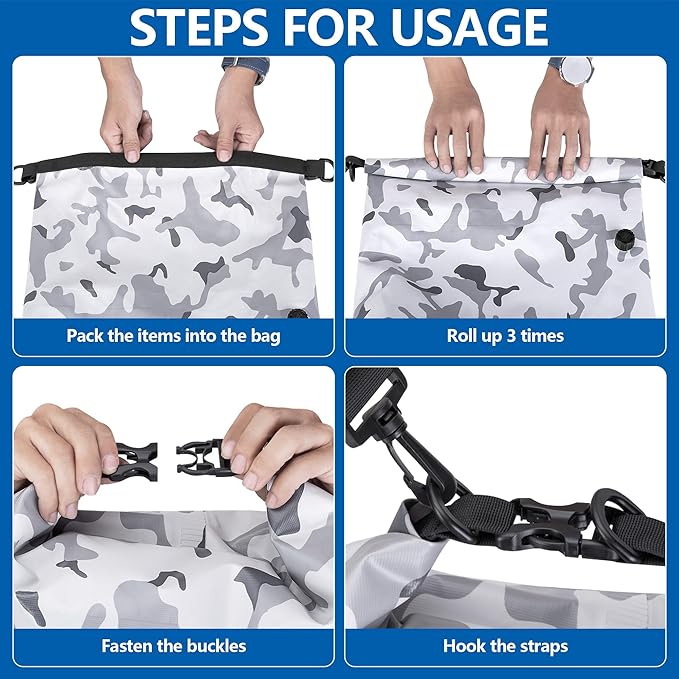 STEPS FOR USAGE

Pack the items into the bag

Roll up 3 times

Fasten the buckles

Hook the straps