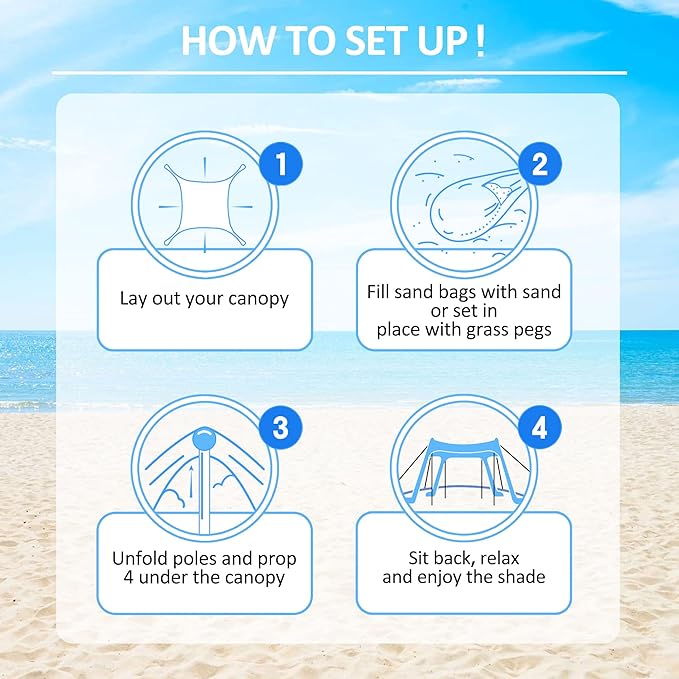 HOW TO SET UP !

1

Lay out your canopy

2

Fill sand bags with sand or set in place with grass pegs

3

Unfold poles and prop 4 under the canopy

4

Sit back, relax and enjoy the shade